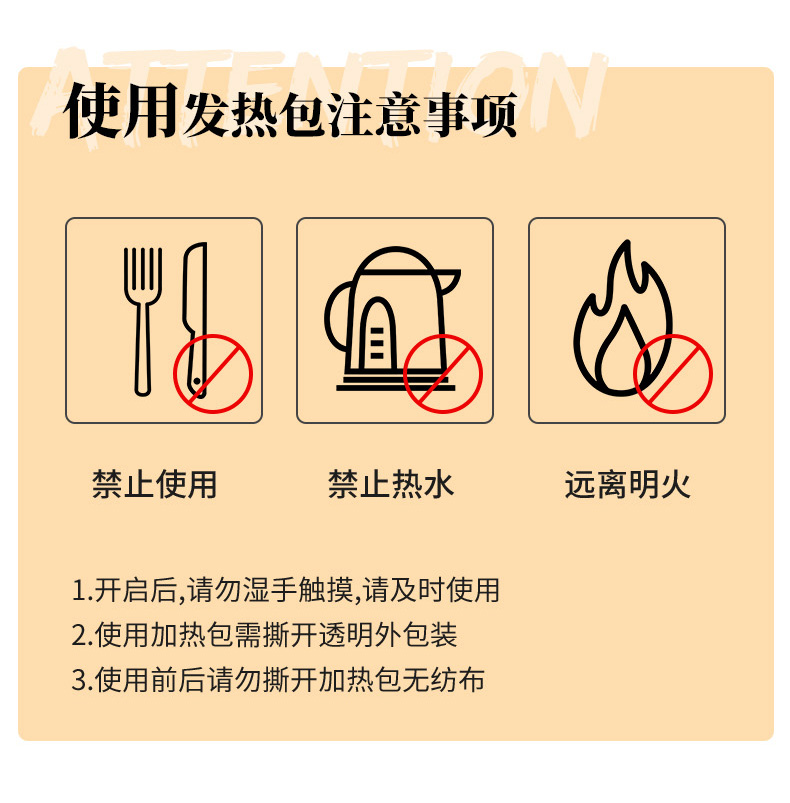 ATTENTION

使用发热包注意事项

禁止使用

禁止热水

远离明火

1.开启后,请勿湿手触摸,请及时使用
2.使用加热包需撕开透明外包装
3.使用前后请勿撕开加热包无纺布