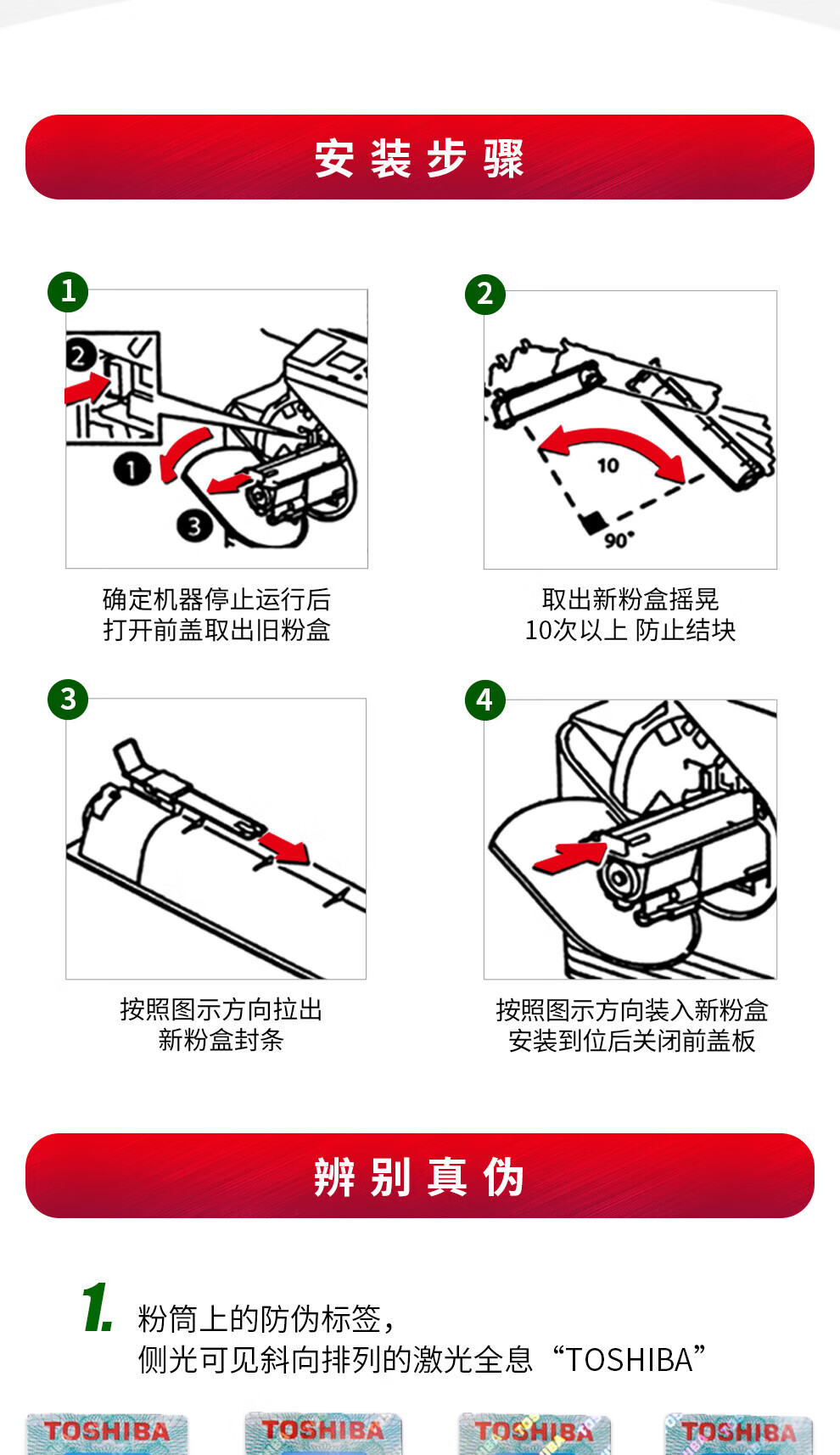 安装步骤

1

2

1

3

确定机器停止运行后
打开前盖取出旧粉盒

2

10

90°

取出新粉盒摇晃
10次以上 防止结块

3

按照图示方向拉出
新粉盒封条

4

按照图示方向装入新粉盒
安装到位后关闭前盖板

辨别真伪

1. 粉筒上的防伪标签，
侧光可见斜向排列的激光全息“TOSHIBA”

TOSHIBA TOSHIBA TOSHIBA TOSHIBA