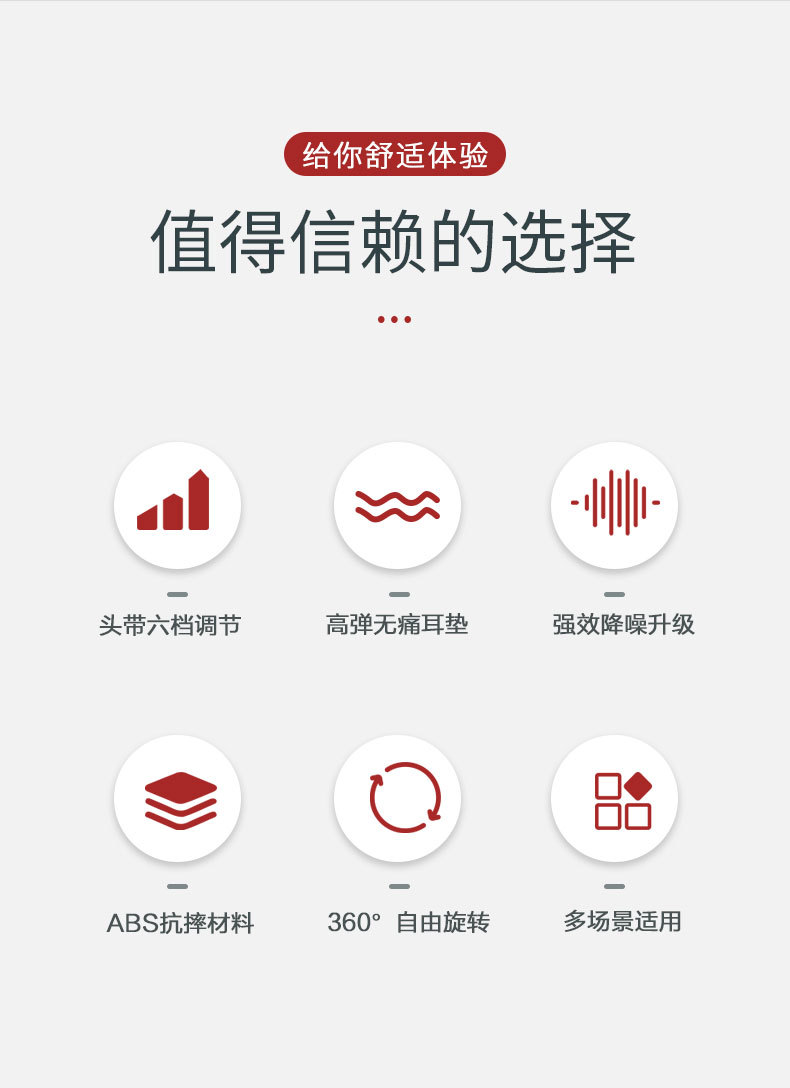 给你舒适体验

值得信赖的选择

头带六档调节

高弹无痛耳垫

强效降噪升级

ABS抗摔材料

360° 自由旋转

多场景适用