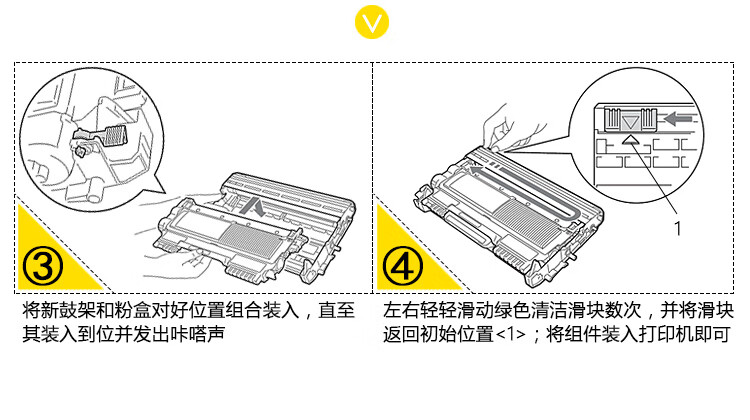 ③

将新鼓架和粉盒对好位置组合装入，直至其装入到位并发出咔嗒声

1

④

左右轻轻滑动绿色清洁滑块数次，并将滑块返回初始位置<1>；将组件装入打印机即可