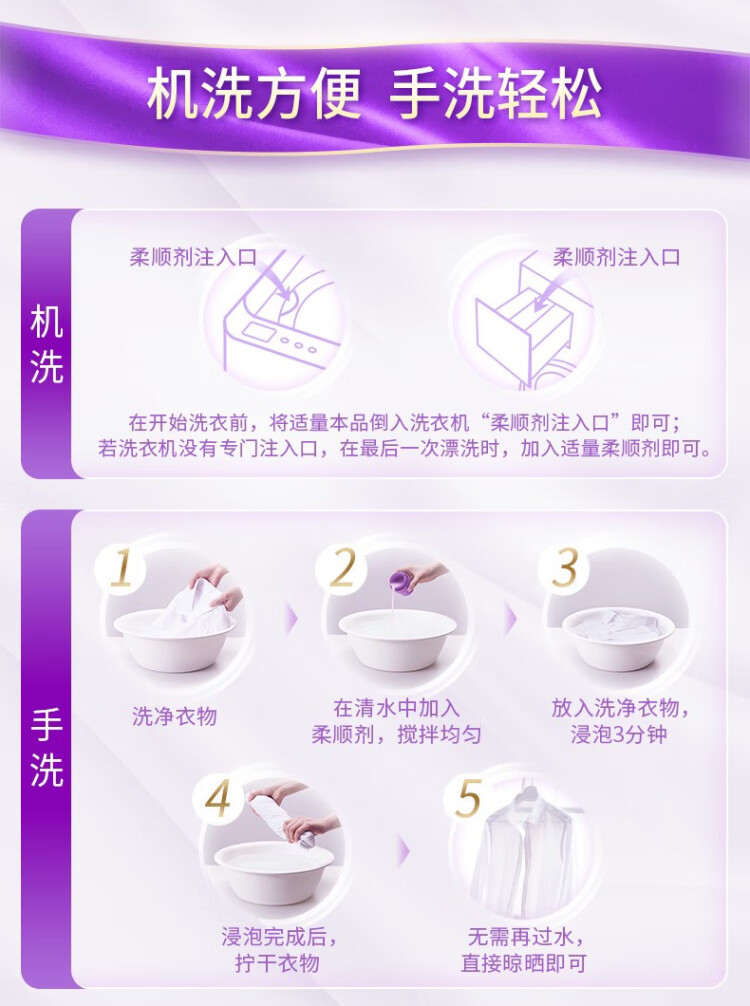 机洗方便 手洗轻松

机洗

柔顺剂注入口

柔顺剂注入口

在开始洗衣前，将适量本品倒入洗衣机“柔顺剂注入口”即可；若洗衣机没有专门注入口，在最后一次漂洗时，加入适量柔顺剂即可。

手洗

1
洗净衣物

2
在清水中加入柔顺剂，搅拌均匀

3
放入洗净衣物，浸泡3分钟

4
浸泡完成后，拧干衣物

5
无需再过水，直接晾晒即可