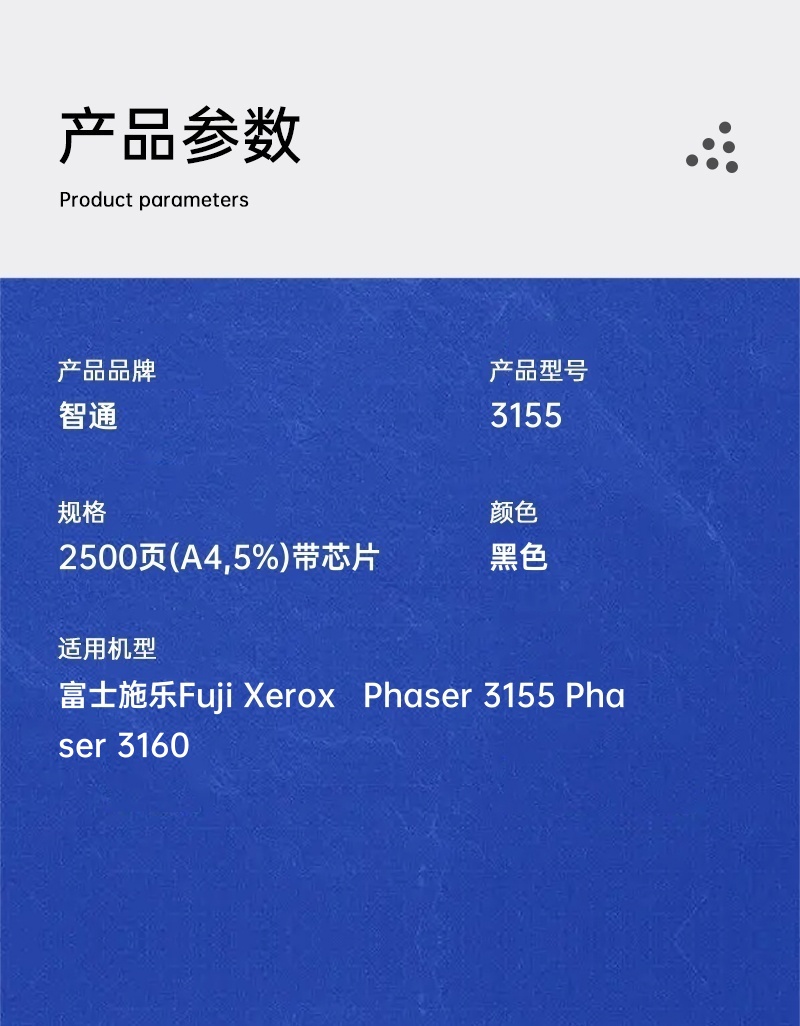 产品参数

Product parameters

产品品牌

智通

产品型号

3155

规格

2500页(A4,5%)带芯片

颜色

黑色

适用机型

富士施乐Fuji Xerox Phaser 3155 Phaser 3160