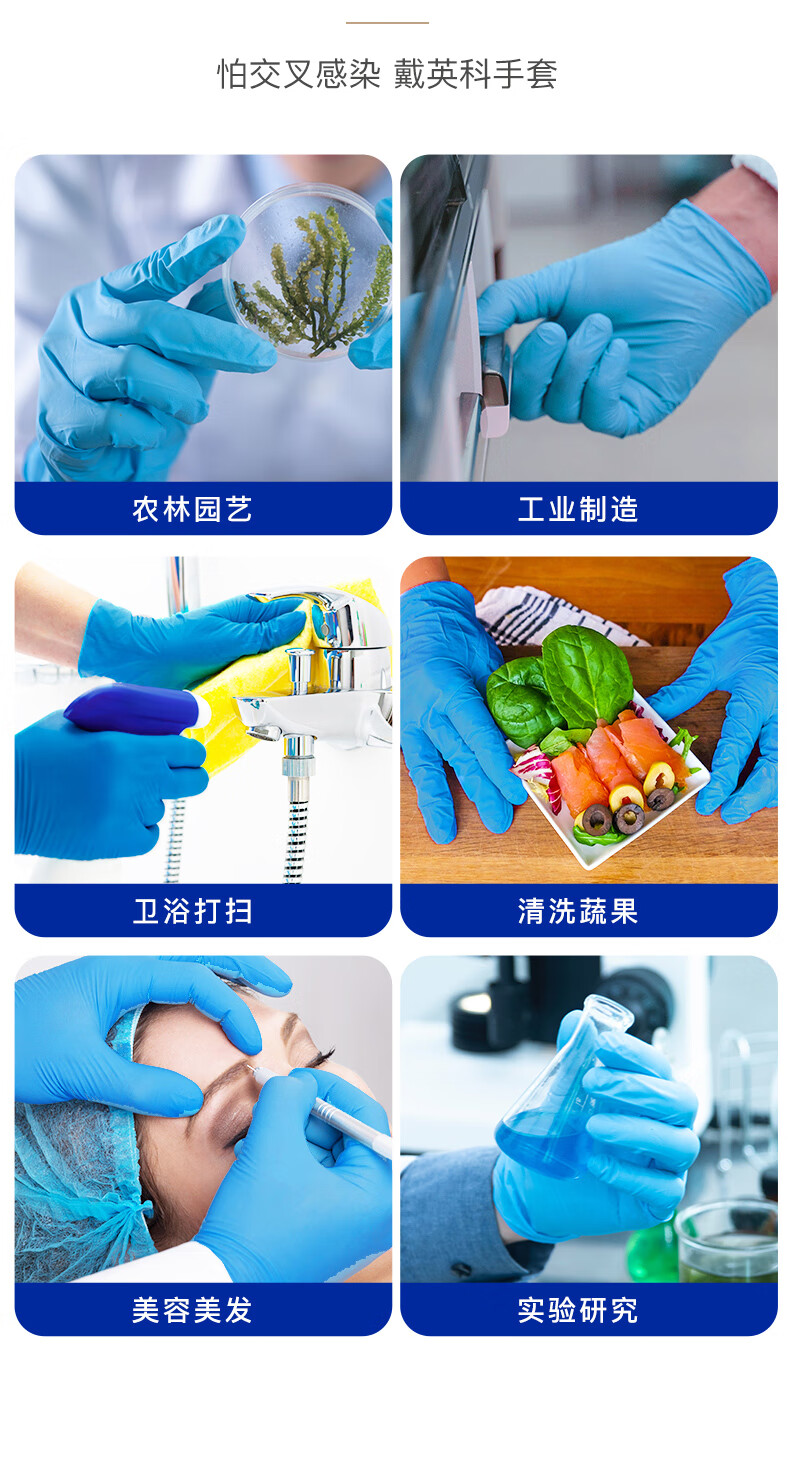 怕交叉感染 戴英科手套

农林园艺

工业制造

卫浴打扫

清洗蔬果

美容美发

实验研究