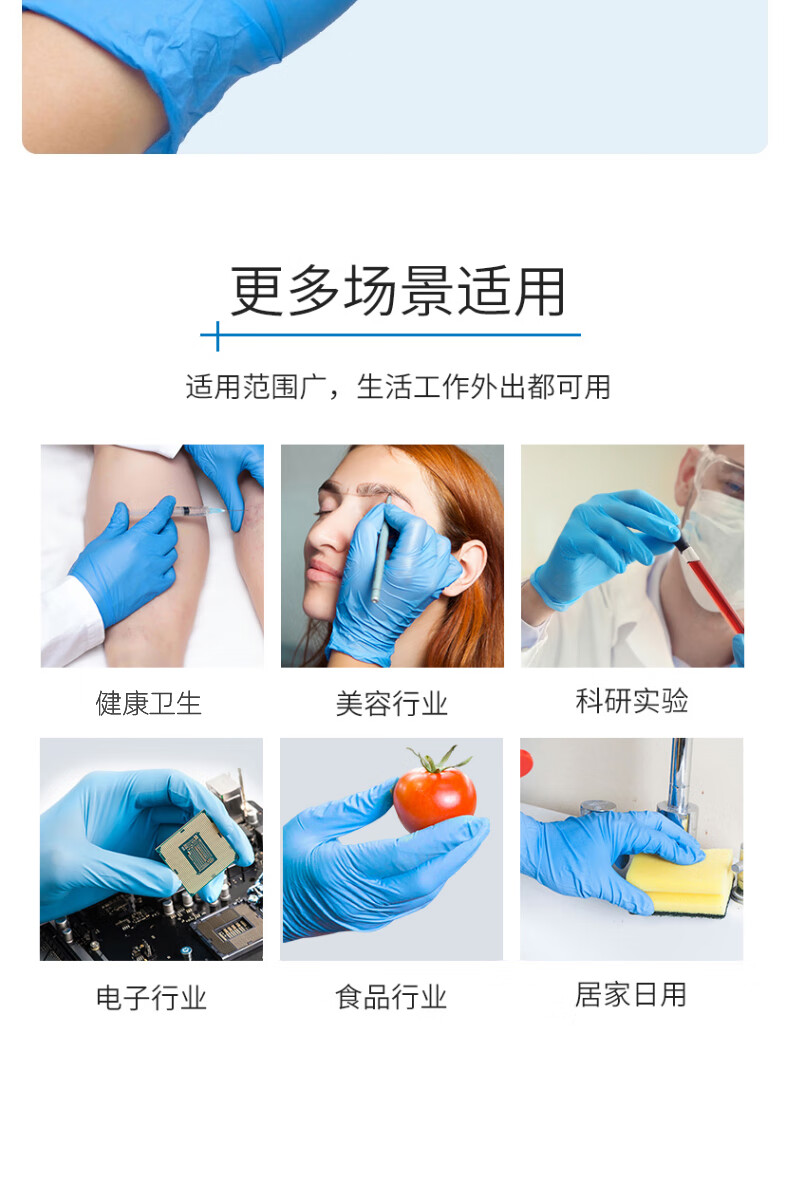 更多场景适用

适用范围广，生活工作外出都可用

健康卫生

美容行业

科研实验

电子行业

食品行业

居家日用