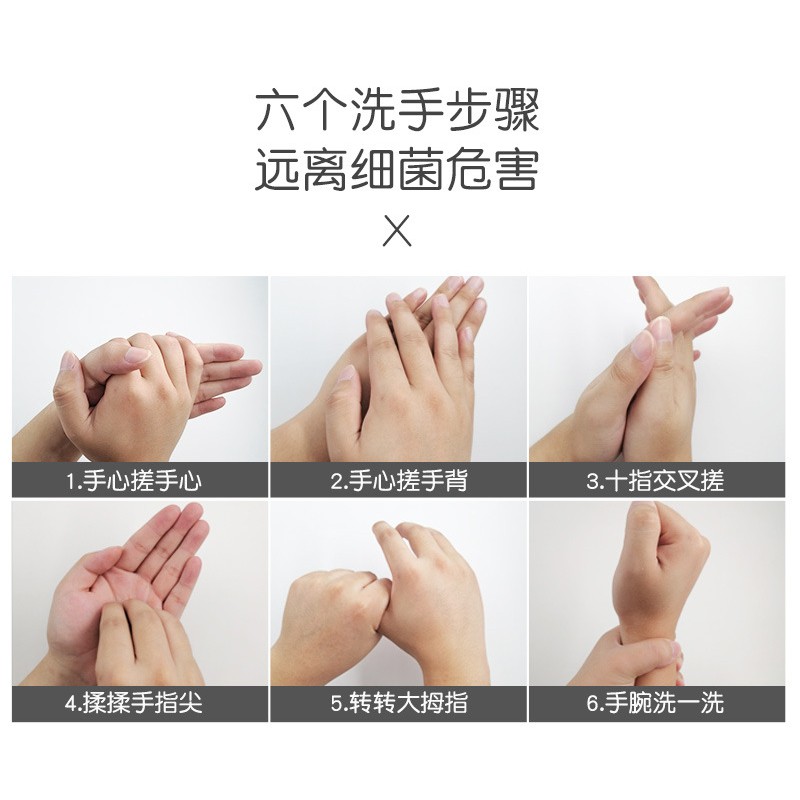 六个洗手步骤
远离细菌危害
X

1.手心搓手心
2.手心搓手背
3.十指交叉搓
4.揉揉手指尖
5.转转大拇指
6.手腕洗一洗